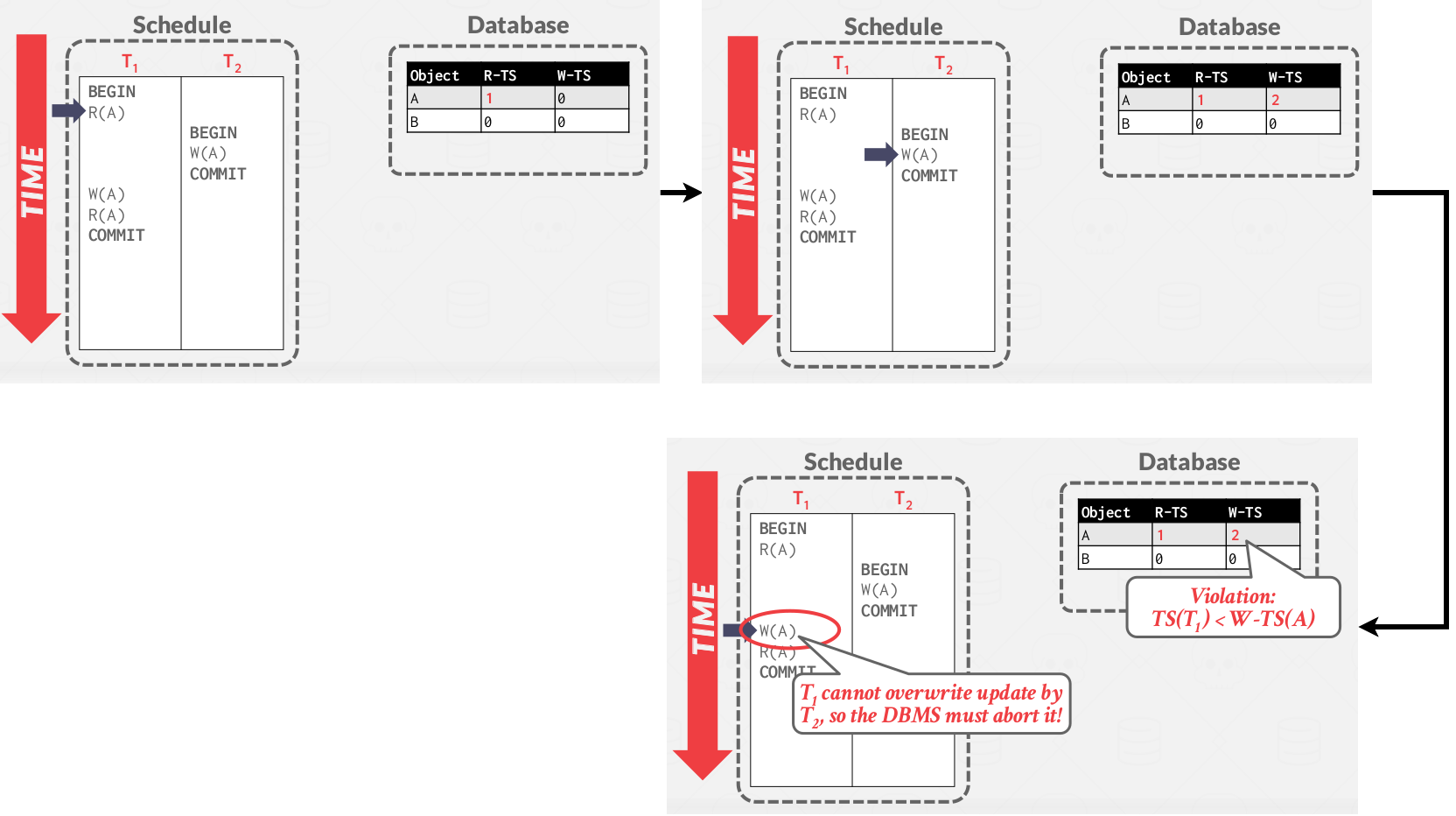 Schedule

TIME

$T_1$ $T_2$

BEGIN
R(A)
W(A)
R(A)
COMMIT

BEGIN
W(A)
COMMIT

Database

| Object | R-TS | W-TS |
|---|---|---|
| A | 1 | 0 |
| B | 0 | 0 |

Schedule

TIME

$T_1$ $T_2$

BEGIN
R(A)
W(A)
R(A)
COMMIT

BEGIN
W(A)
COMMIT

Database

| Object | R-TS | W-TS |
|---|---|---|
| A | 1 | 2 |
| B | 0 | 0 |

Schedule

TIME

$T_1$ $T_2$

BEGIN
R(A)
W(A)
R(A)
COMMIT

BEGIN
W(A)
COMMIT

$T_1$ cannot overwrite update by $T_2$, so the DBMS must abort it!

Database

| Object | R-TS | W-TS |
|---|---|---|
| A | 1 | 2 |
| B | 0 | 0 |

Violation:
$TS(T_1) < W\text{-}TS(A)$